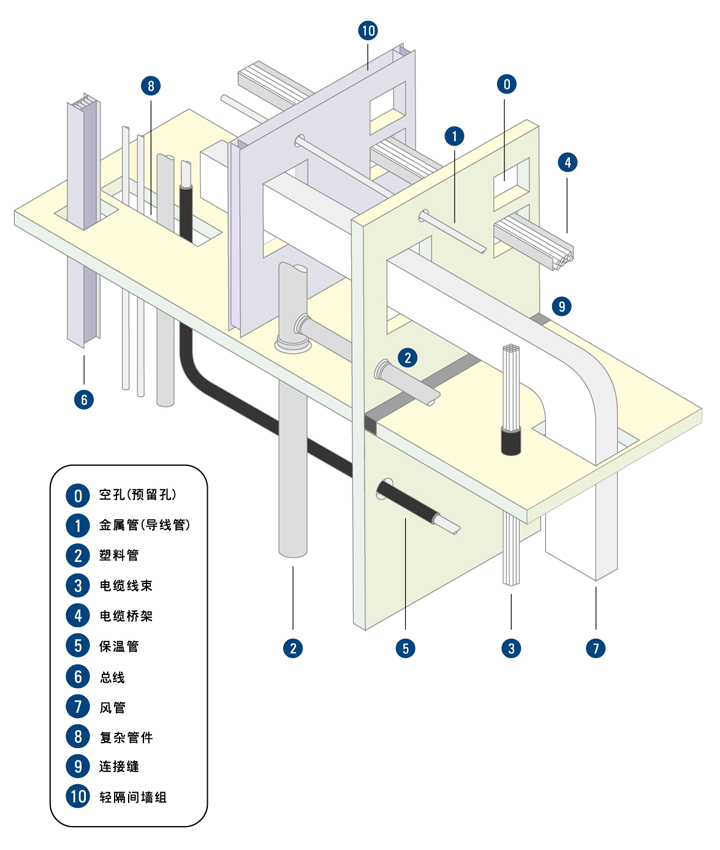 10

8

0

1

4

9

2

6

2

5

3

7

0 空孔(预留孔)
1 金属管(导线管)
2 塑料管
3 电缆线束
4 电缆桥架
5 保温管
6 总线
7 风管
8 复杂管件
9 连接缝
10 轻隔间墙组